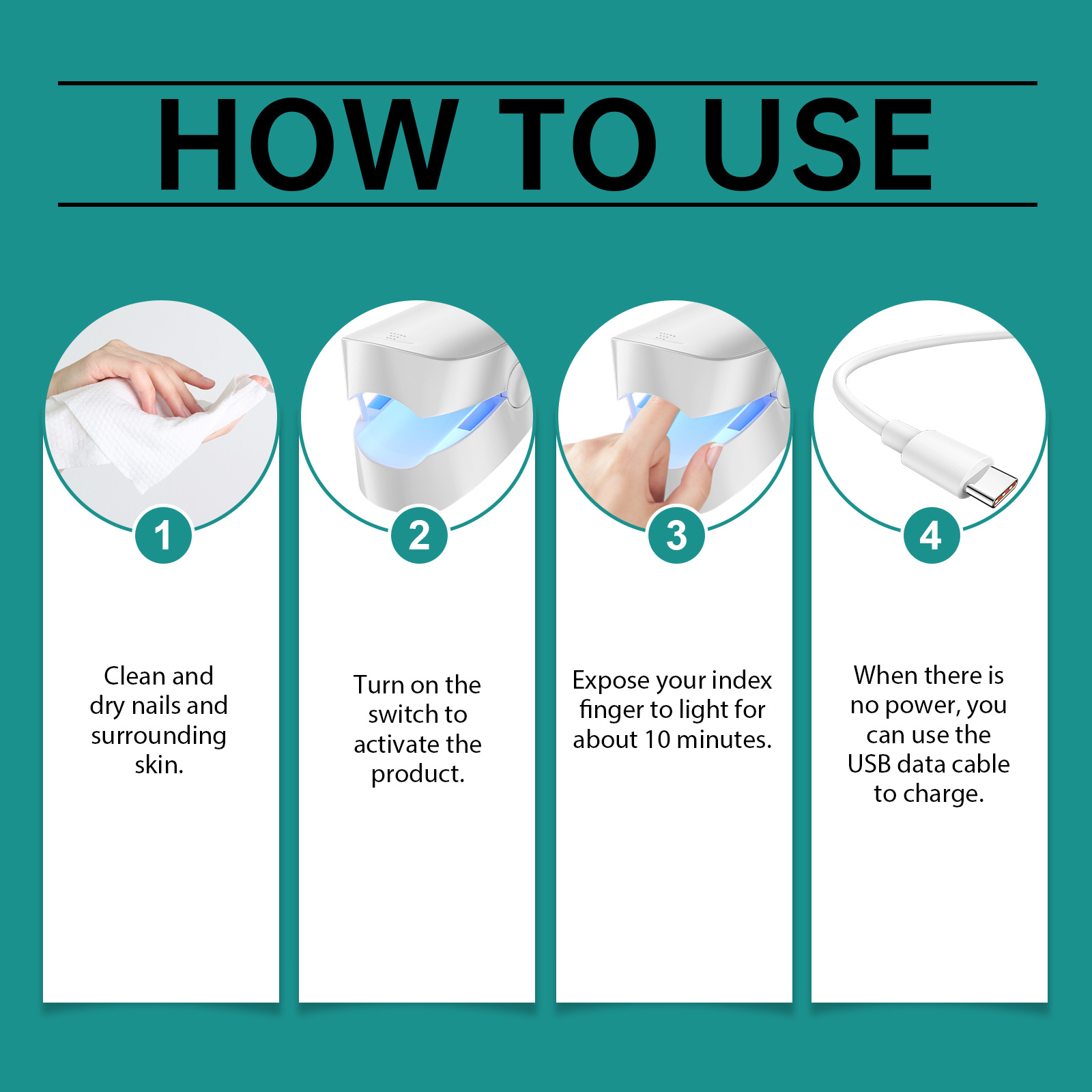 HOW TO USE

1

Clean and dry nails and surrounding skin.

2

Turn on the switch to activate the product.

3

Expose your index finger to light for about 10 minutes.

4

When there is no power, you can use the USB data cable to charge.