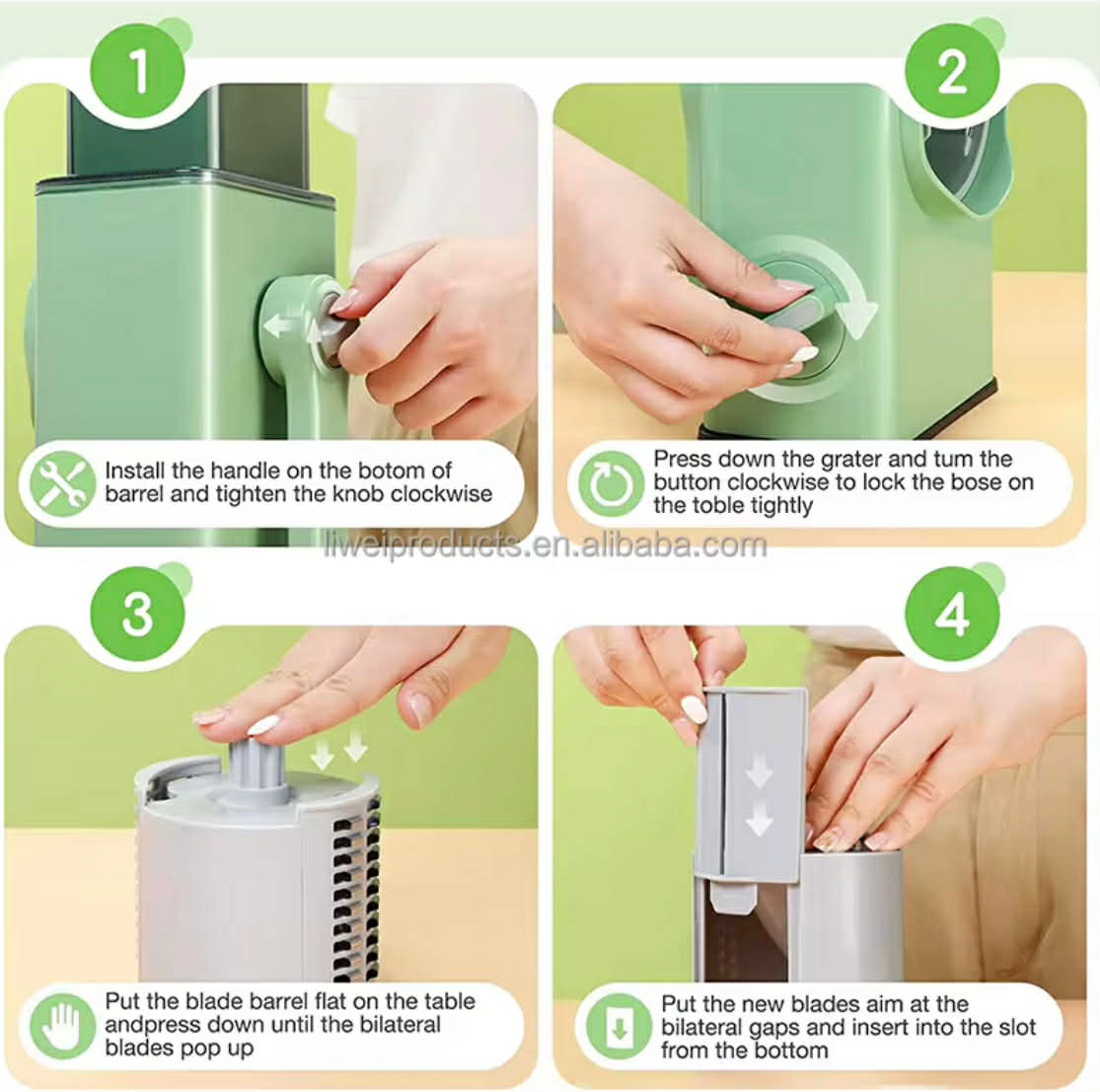 1

Install the handle on the botom of barrel and tighten the knob clockwise

2

Press down the grater and tum the button clockwise to lock the bose on the toble tightly

liweiproducts.en.alibaba.com

3

Put the blade barrel flat on the table andpress down until the bilateral blades pop up

4

Put the new blades aim at the bilateral gaps and insert into the slot from the bottom